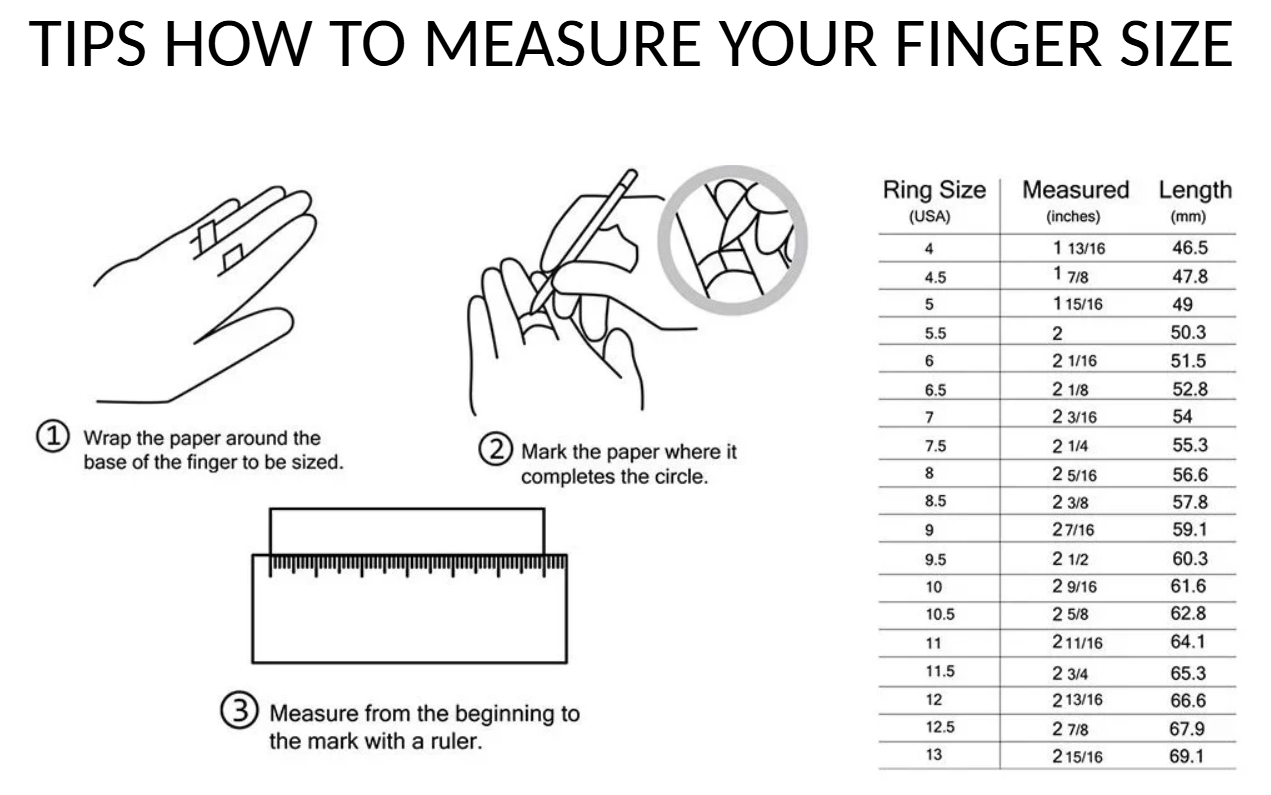 TIPS HOW TO MEASURE YOUR FINGER SIZE

① Wrap the paper around the base of the finger to be sized.

② Mark the paper where it completes the circle.

③ Measure from the beginning to the mark with a ruler.

| Ring Size (USA) | Measured (inches) | Length (mm) |
|---|---|---|
| 4 | 1 13/16 | 46.5 |
| 4.5 | 1 7/8 | 47.8 |
| 5 | 1 15/16 | 49 |
| 5.5 | 2 | 50.3 |
| 6 | 2 1/16 | 51.5 |
| 6.5 | 2 1/8 | 52.8 |
| 7 | 2 3/16 | 54 |
| 7.5 | 2 1/4 | 55.3 |
| 8 | 2 5/16 | 56.6 |
| 8.5 | 2 3/8 | 57.8 |
| 9 | 2 7/16 | 59.1 |
| 9.5 | 2 1/2 | 60.3 |
| 10 | 2 9/16 | 61.6 |
| 10.5 | 2 5/8 | 62.8 |
| 11 | 2 11/16 | 64.1 |
| 11.5 | 2 3/4 | 65.3 |
| 12 | 2 13/16 | 66.6 |
| 12.5 | 2 7/8 | 67.9 |
| 13 | 2 15/16 | 69.1 |